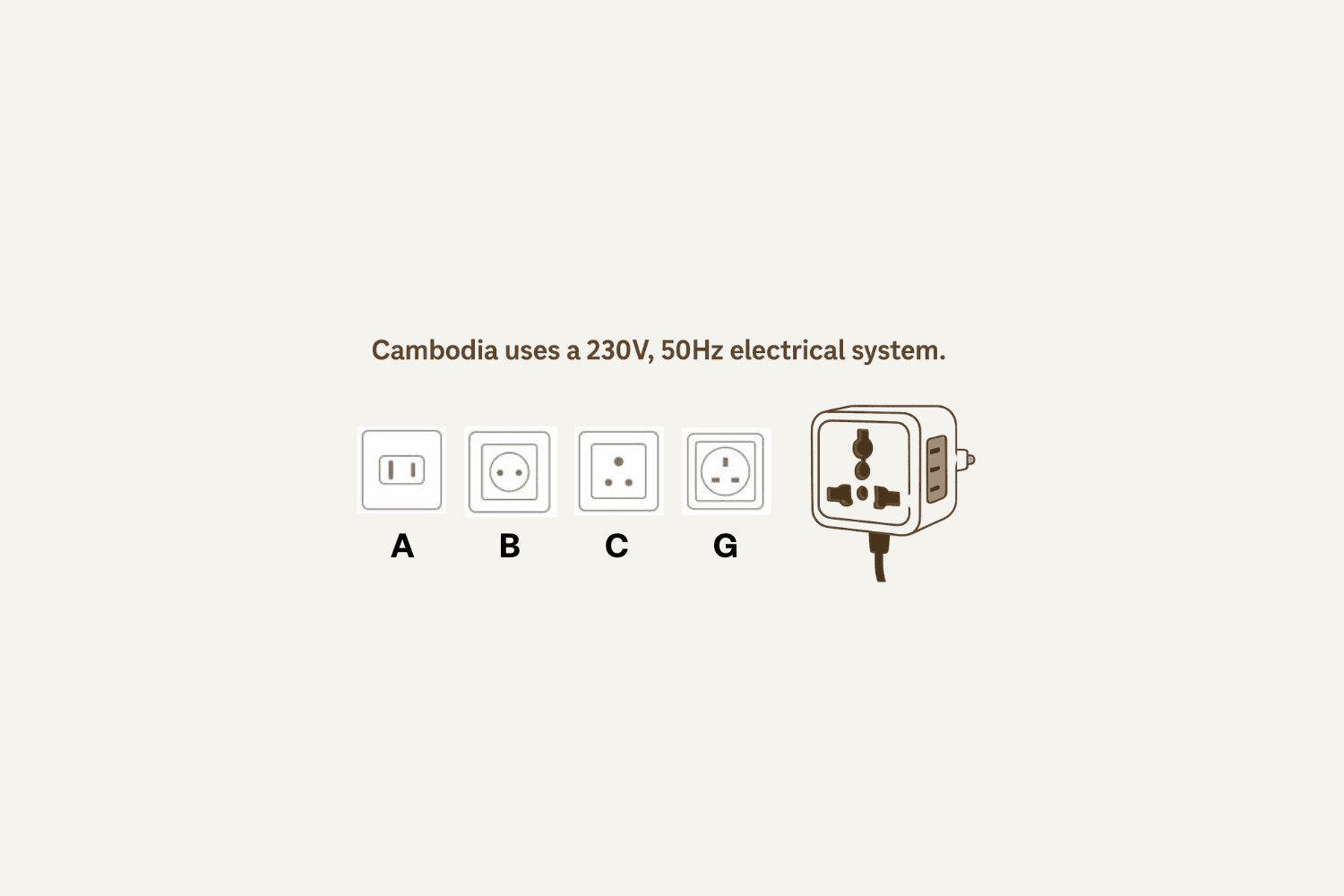 Cambodia uses a 230V, 50Hz electrical system.

A B C G